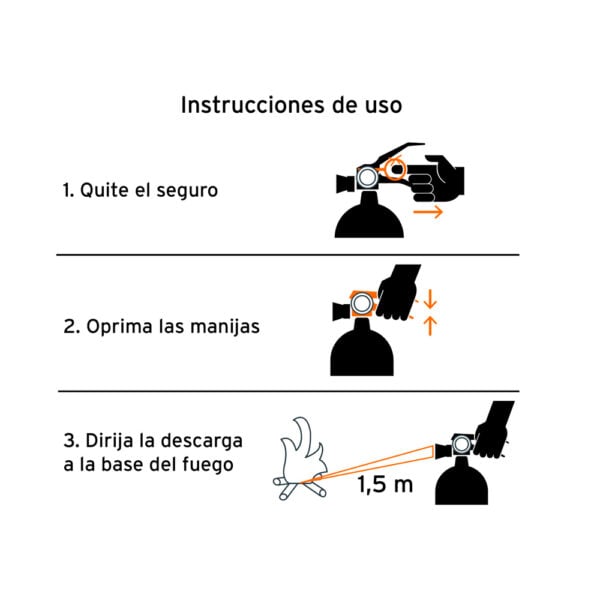 Instrucciones de uso

1. Quite el seguro

2. Oprima las manijas

3. Dirija la descarga a la base del fuego

1,5 m