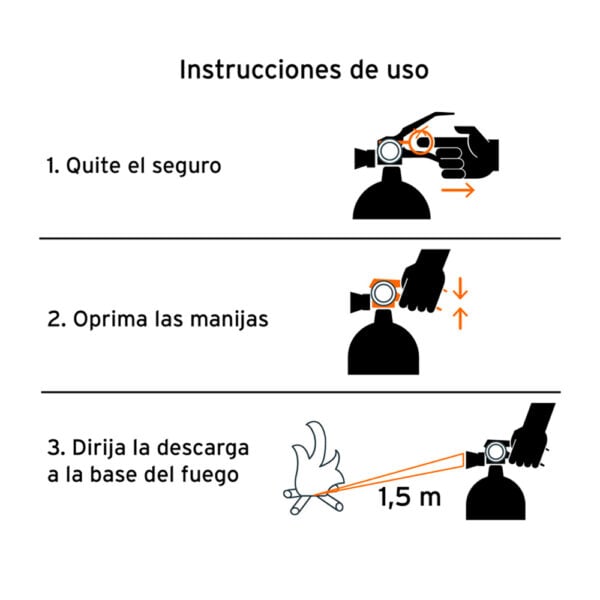 Instrucciones de uso

1. Quite el seguro

2. Oprima las manijas

3. Dirija la descarga a la base del fuego

1,5 m