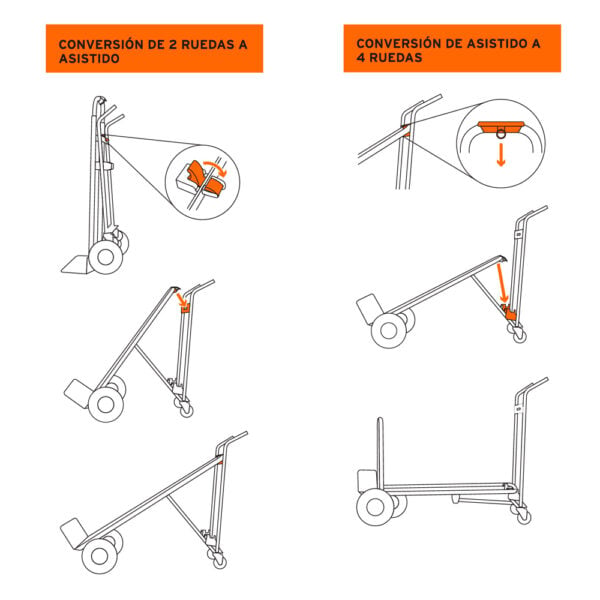 CONVERSIÓN DE 2 RUEDAS A ASISTIDO

CONVERSIÓN DE ASISTIDO A 4 RUEDAS