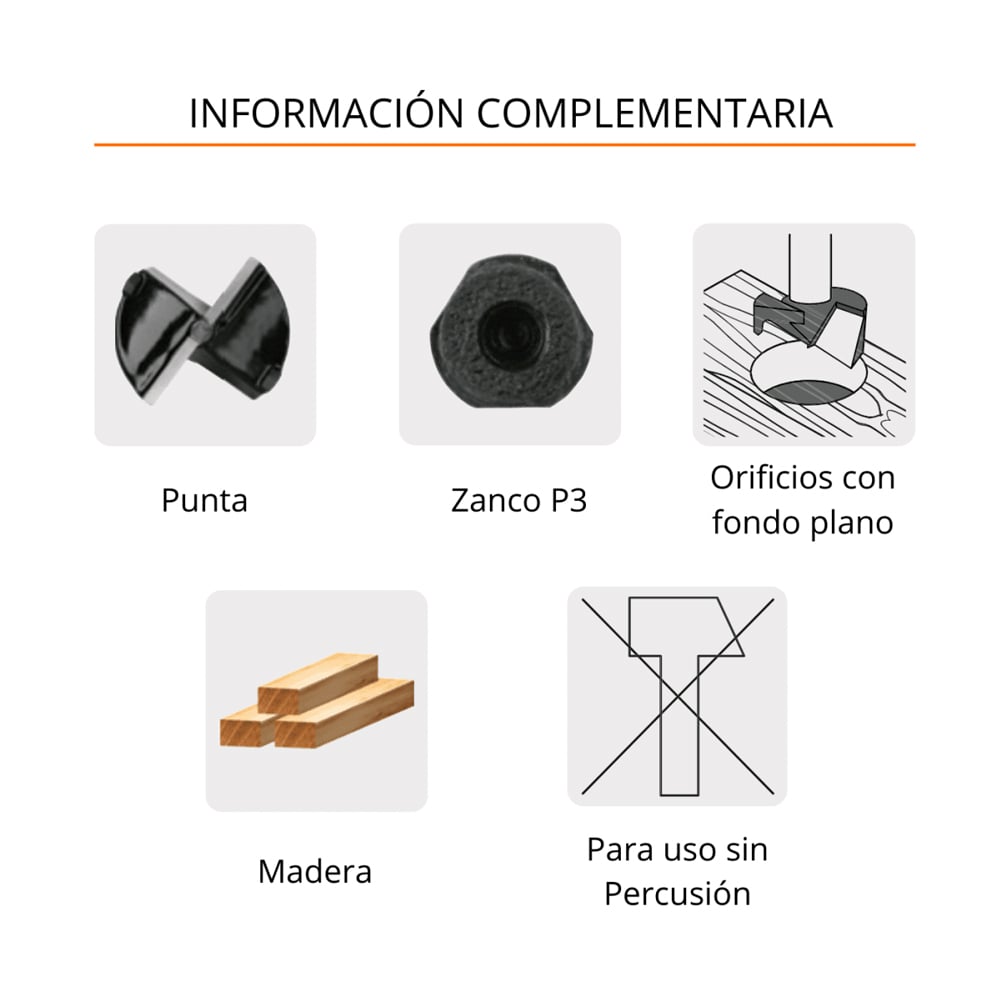 INFORMACIÓN COMPLEMENTARIA

Punta

Zanco P3

Orificios con fondo plano

Madera

Para uso sin Percusión