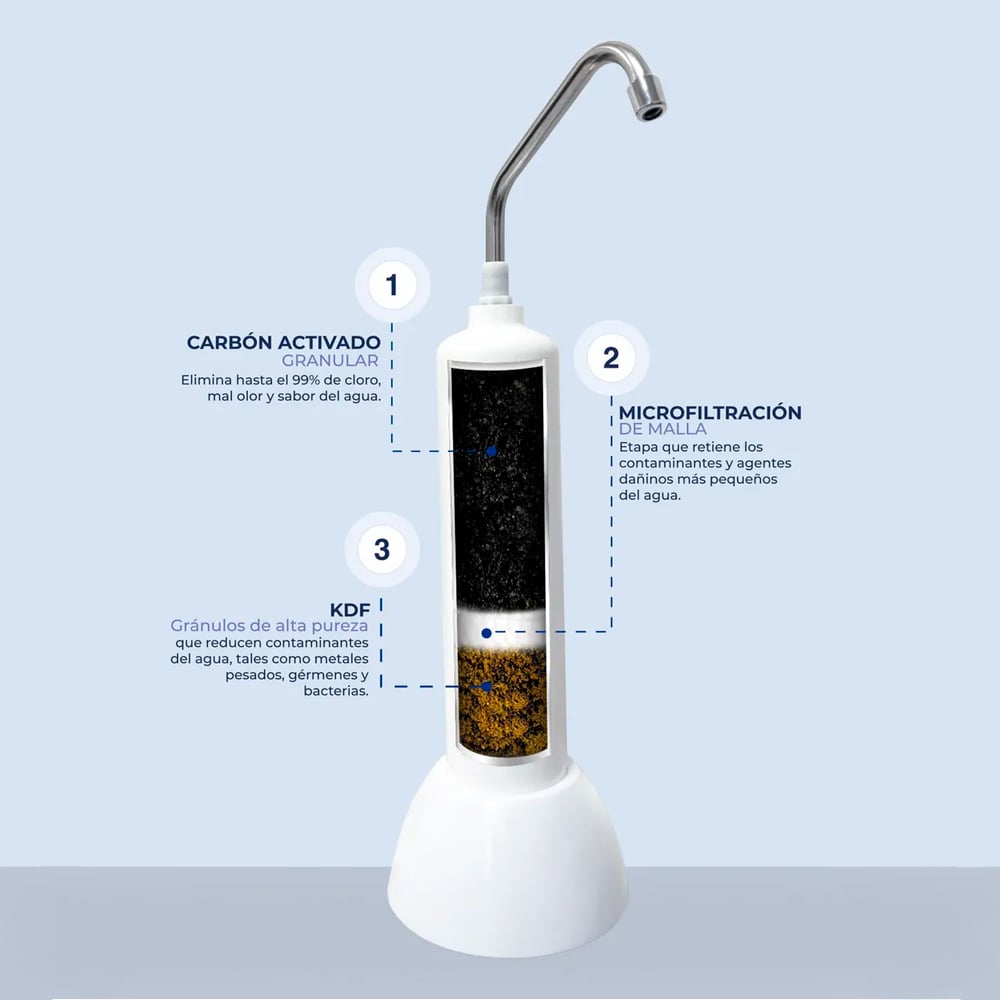 1

CARBÓN ACTIVADO
GRANULAR
Elimina hasta el 99% de cloro, mal olor y sabor del agua.

2

MICROFILTRACIÓN
DE MALLA
Etapa que retiene los contaminantes y agentes dañinos más pequeños del agua.

3

KDF
Gránulos de alta pureza
que reducen contaminantes del agua, tales como metales pesados, gérmenes y bacterias.