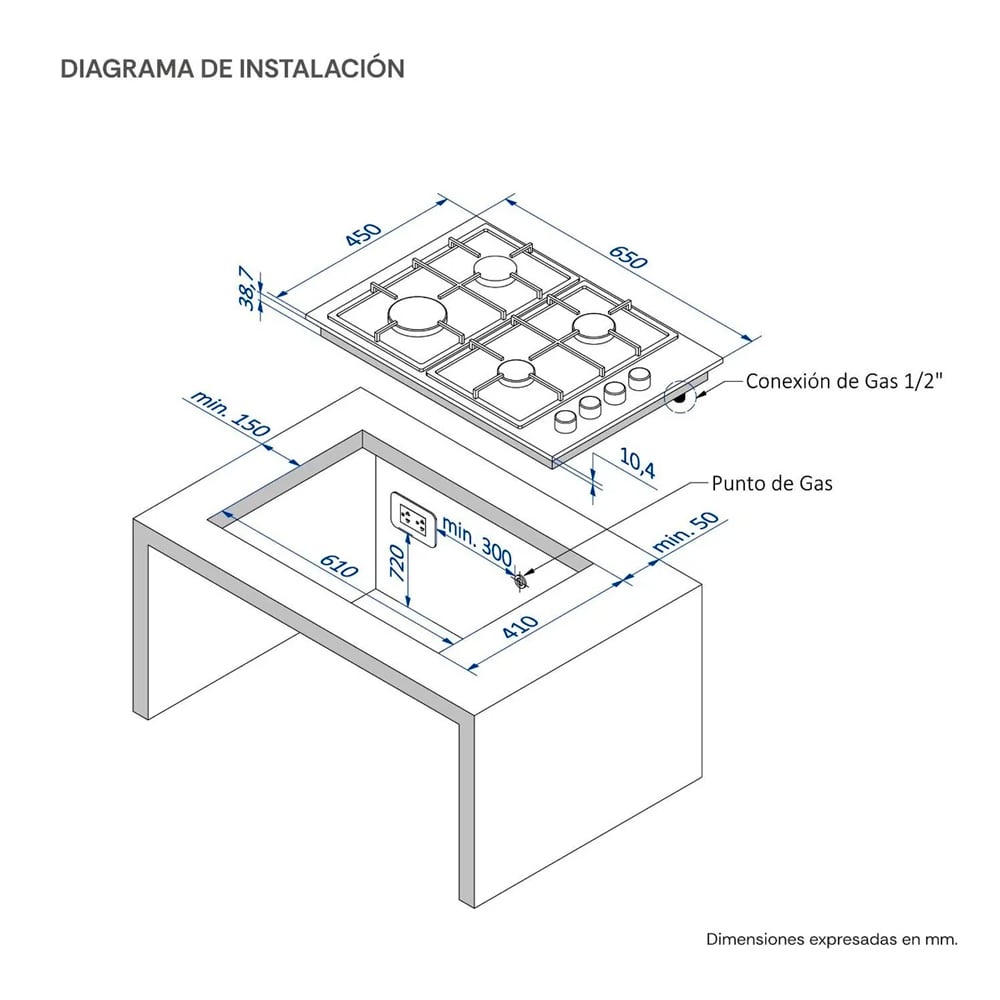 DIAGRAMA DE INSTALACIÓN

450

650

38,7

Conexión de Gas 1/2"

min. 150

10,4

Punto de Gas

min. 300

min. 50

720

610

410

Dimensiones expresadas en mm.