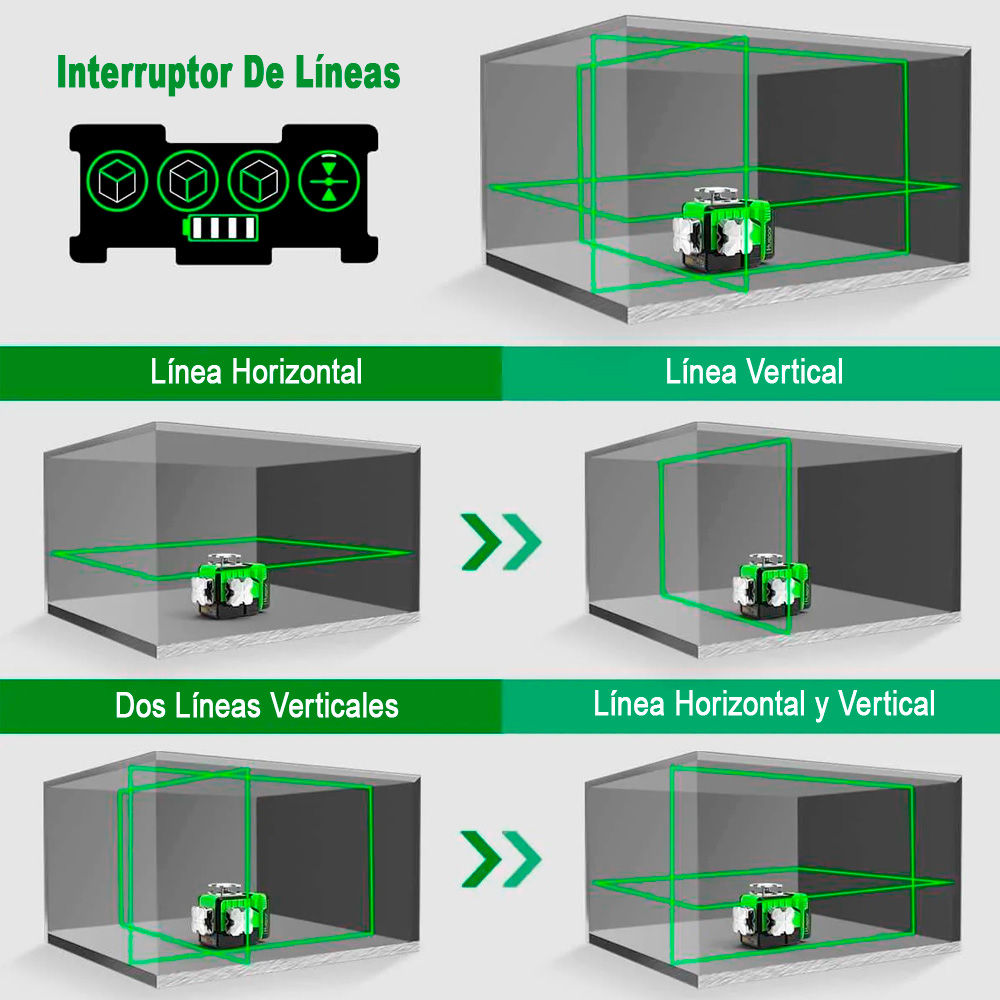 Interruptor De Líneas

Línea Horizontal

Línea Vertical

Dos Líneas Verticales

Línea Horizontal y Vertical