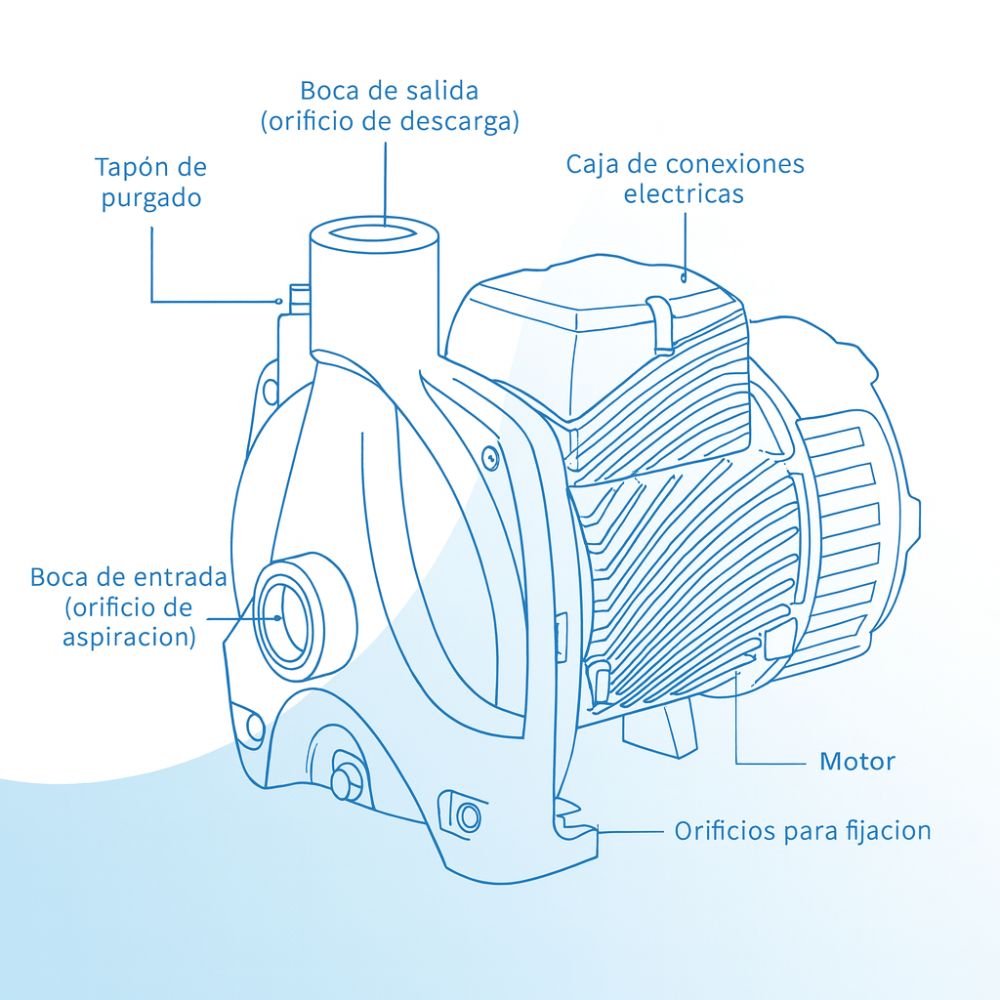 Boca de salida
(orificio de descarga)

Tapón de
purgado

Caja de conexiones
electricas

Boca de entrada
(orificio de
aspiracion)

Motor

Orificios para fijacion