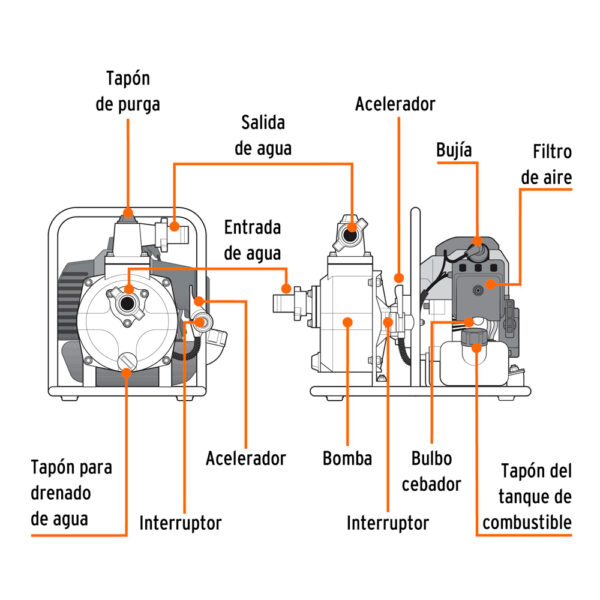 Tapón de purga

Salida de agua

Acelerador

Bujía

Filtro de aire

Entrada de agua

Tapón para drenado de agua

Interruptor

Acelerador

Bomba

Interruptor

Bulbo cebador

Tapón del tanque de combustible