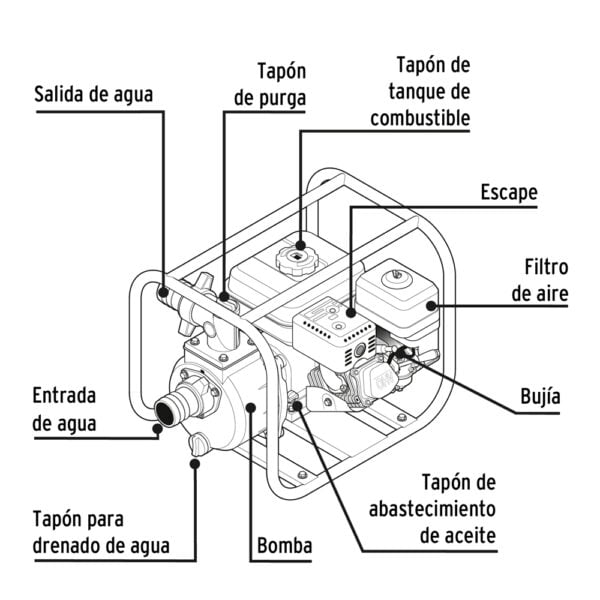 Salida de agua

Tapón de purga

Tapón de tanque de combustible

Escape

Filtro de aire

Bujía

Entrada de agua

Tapón para drenado de agua

Bomba

Tapón de abastecimiento de aceite