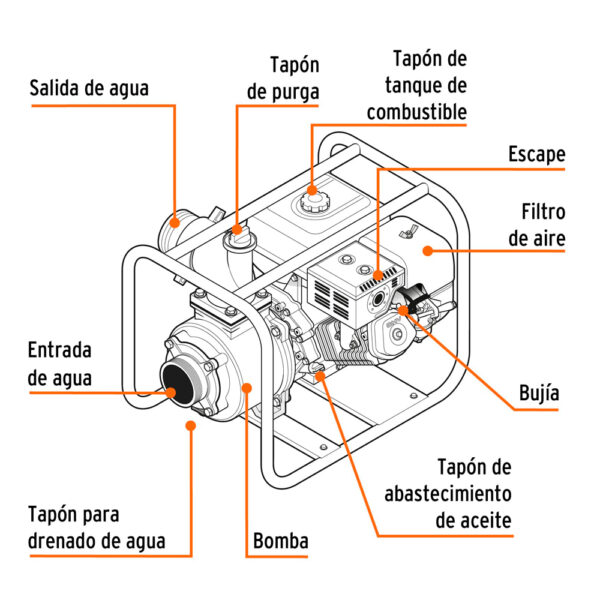 Salida de agua

Tapón de purga

Tapón de tanque de combustible

Escape

Filtro de aire

Entrada de agua

Bujía

Tapón de abastecimiento de aceite

Tapón para drenado de agua

Bomba