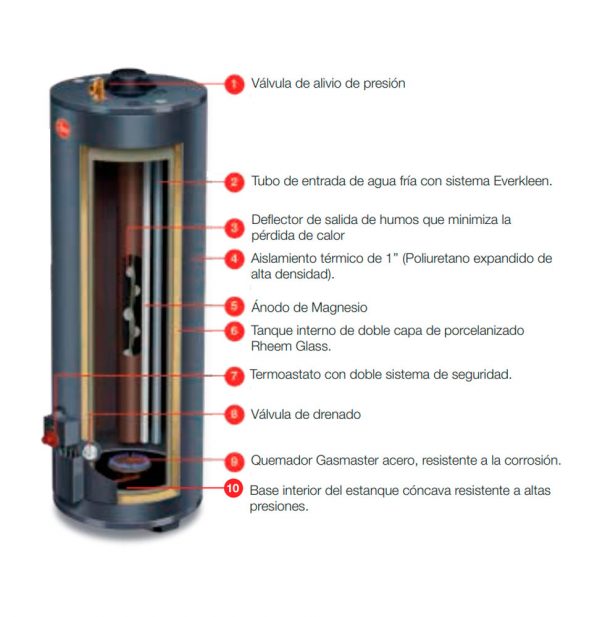 1 Válvula de alivio de presión

2 Tubo de entrada de agua fría con sistema Everkleen.

3 Deflector de salida de humos que minimiza la pérdida de calor

4 Aislamiento térmico de 1" (Poliuretano expandido de alta densidad).

5 Ánodo de Magnesio

6 Tanque interno de doble capa de porcelanizado Rheem Glass.

7 Termoastato con doble sistema de seguridad.

8 Válvula de drenado

9 Quemador Gasmaster acero, resistente a la corrosión.

10 Base interior del estanque cóncava resistente a altas presiones.