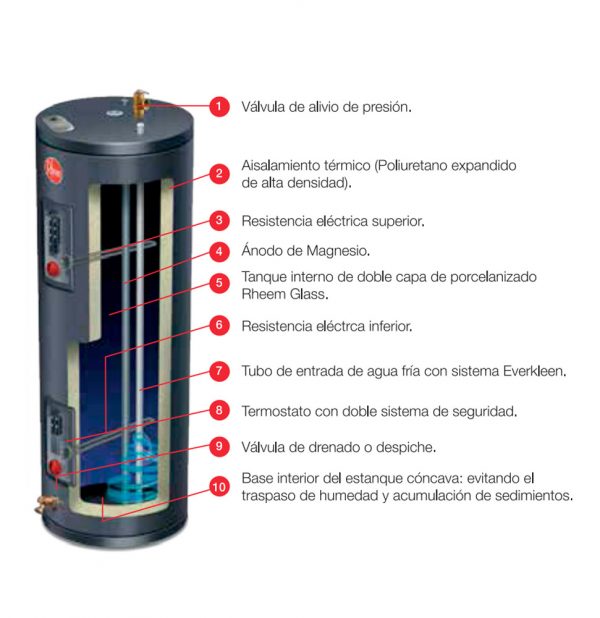 Rheem

1 Válvula de alivio de presión.

2 Aisalamiento térmico (Poliuretano expandido de alta densidad).

3 Resistencia eléctrica superior.

4 Ánodo de Magnesio.

5 Tanque interno de doble capa de porcelanizado Rheem Glass.

6 Resistencia eléctrca inferior.

7 Tubo de entrada de agua fría con sistema Everkleen.

8 Termostato con doble sistema de seguridad.

9 Válvula de drenado o despiche.

10 Base interior del estanque cóncava: evitando el traspaso de humedad y acumulación de sedimientos.