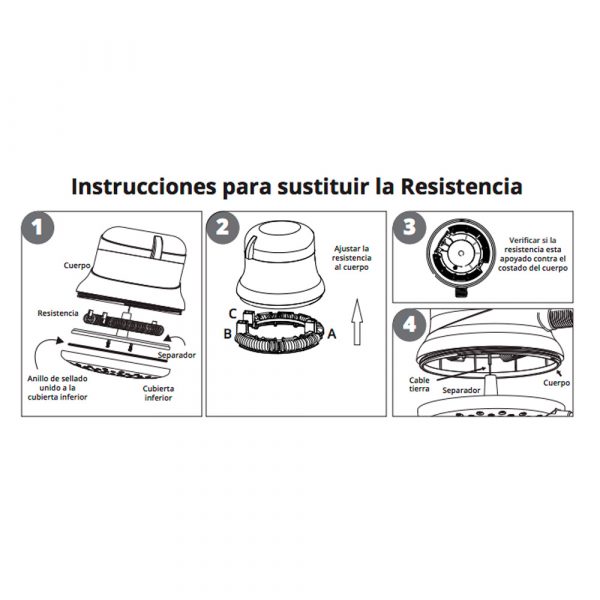 Instrucciones para sustituir la Resistencia

1

Cuerpo

Resistencia

Separador

Anillo de sellado unido a la cubierta inferior

Cubierta inferior

2

Ajustar la resistencia al cuerpo

C

B

A

3

Verificar si la resistencia esta apoyado contra el costado del cuerpo

4

Cable tierra

Separador

Cuerpo