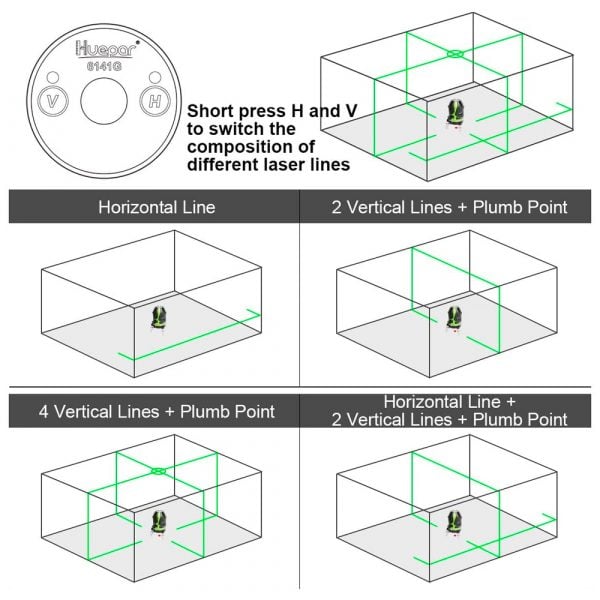 Huepar®
6141G

V

H

Short press H and V to switch the composition of different laser lines

Horizontal Line

2 Vertical Lines + Plumb Point

4 Vertical Lines + Plumb Point

Horizontal Line + 2 Vertical Lines + Plumb Point