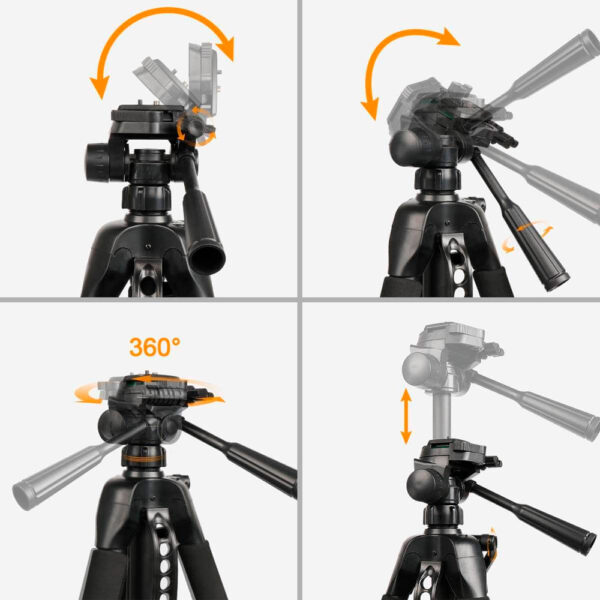 360°